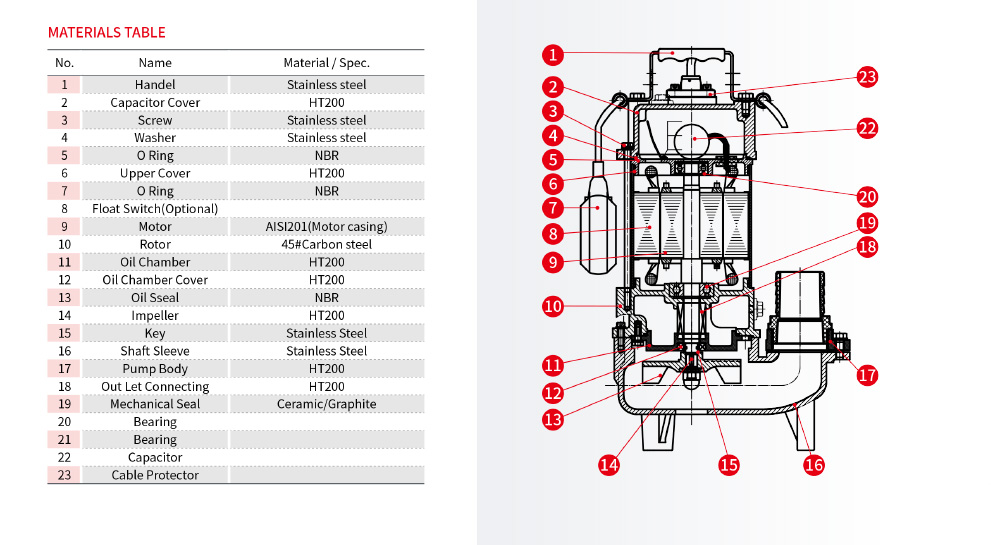 MATERIALS TABLE

| No. | Name | Material / Spec. |
|---|---|---|
| 1 | Handel | Stainless steel |
| 2 | Capacitor Cover | HT200 |
| 3 | Screw | Stainless steel |
| 4 | Washer | Stainless steel |
| 5 | O Ring | NBR |
| 6 | Upper Cover | HT200 |
| 7 | O Ring | NBR |
| 8 | Float Switch(Optional) | |
| 9 | Motor | AISI201(Motor casing) |
| 10 | Rotor | 45#Carbon steel |
| 11 | Oil Chamber | HT200 |
| 12 | Oil Chamber Cover | HT200 |
| 13 | Oil Sseal | NBR |
| 14 | Impeller | HT200 |
| 15 | Key | Stainless Steel |
| 16 | Shaft Sleeve | Stainless Steel |
| 17 | Pump Body | HT200 |
| 18 | Out Let Connecting | HT200 |
| 19 | Mechanical Seal | Ceramic/Graphite |
| 20 | Bearing | |
| 21 | Bearing | |
| 22 | Capacitor | |
| 23 | Cable Protector | |

1
2
3
4
5
6
7
8
9
10
11
12
13
14
15
16
17
18
19
20
22
23